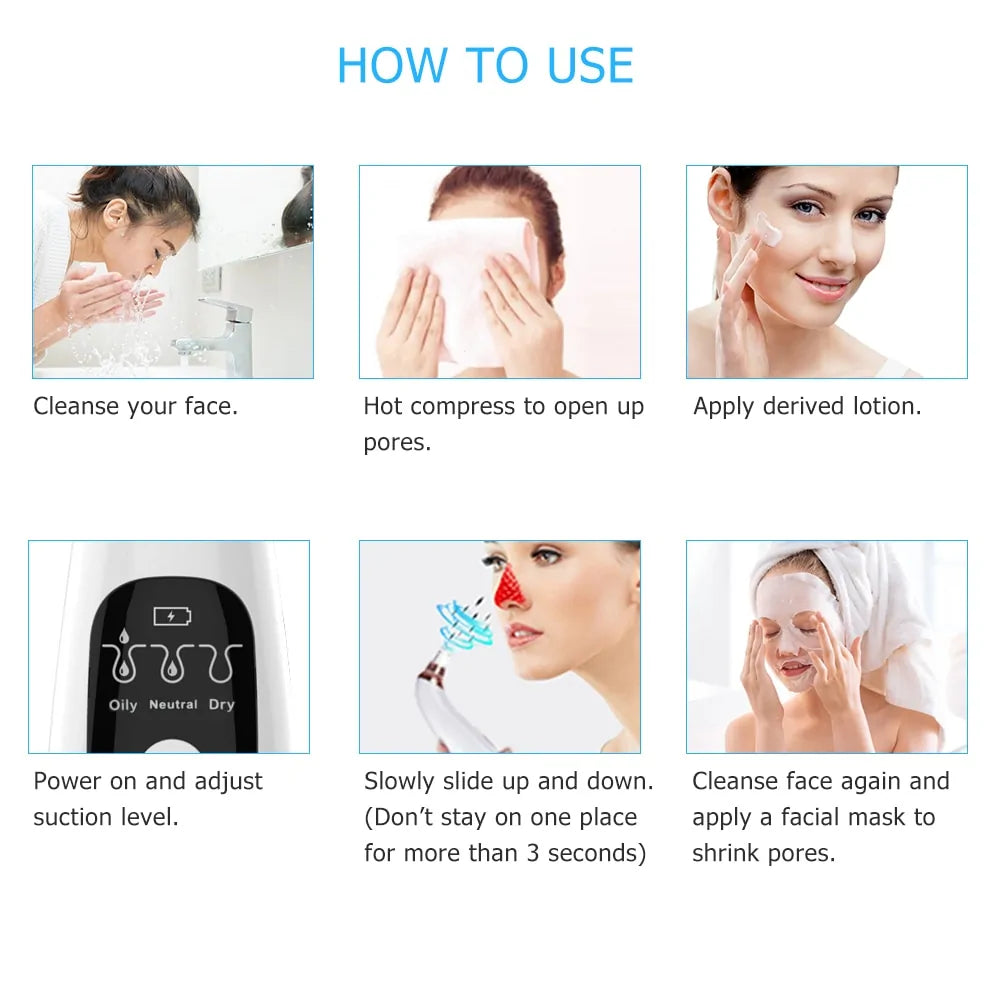 HOW TO USE

Cleanse your face.

Hot compress to open up pores.

Apply derived lotion.

Oily Neutral Dry

Power on and adjust suction level.

Slowly slide up and down. (Don't stay on one place for more than 3 seconds)

Cleanse face again and apply a facial mask to shrink pores.